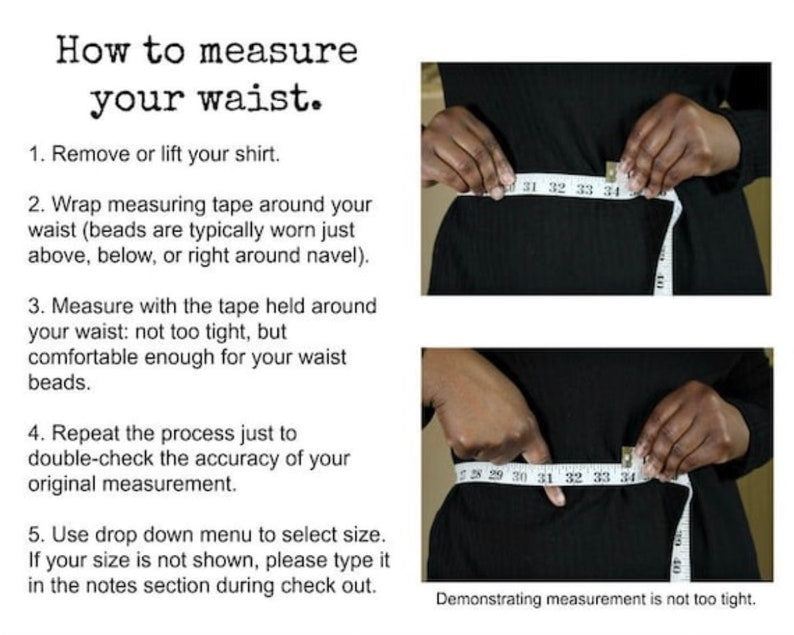 How to measure your waist.

1. Remove or lift your shirt.

2. Wrap measuring tape around your waist (beads are typically worn just above, below, or right around navel).

3. Measure with the tape held around your waist: not too tight, but comfortable enough for your waist beads.

4. Repeat the process just to double-check the accuracy of your original measurement.

5. Use drop down menu to select size. If your size is not shown, please type it in the notes section during check out.

31 32 33 34

28 29 30 31 32 33 34

40

Demonstrating measurement is not too tight.